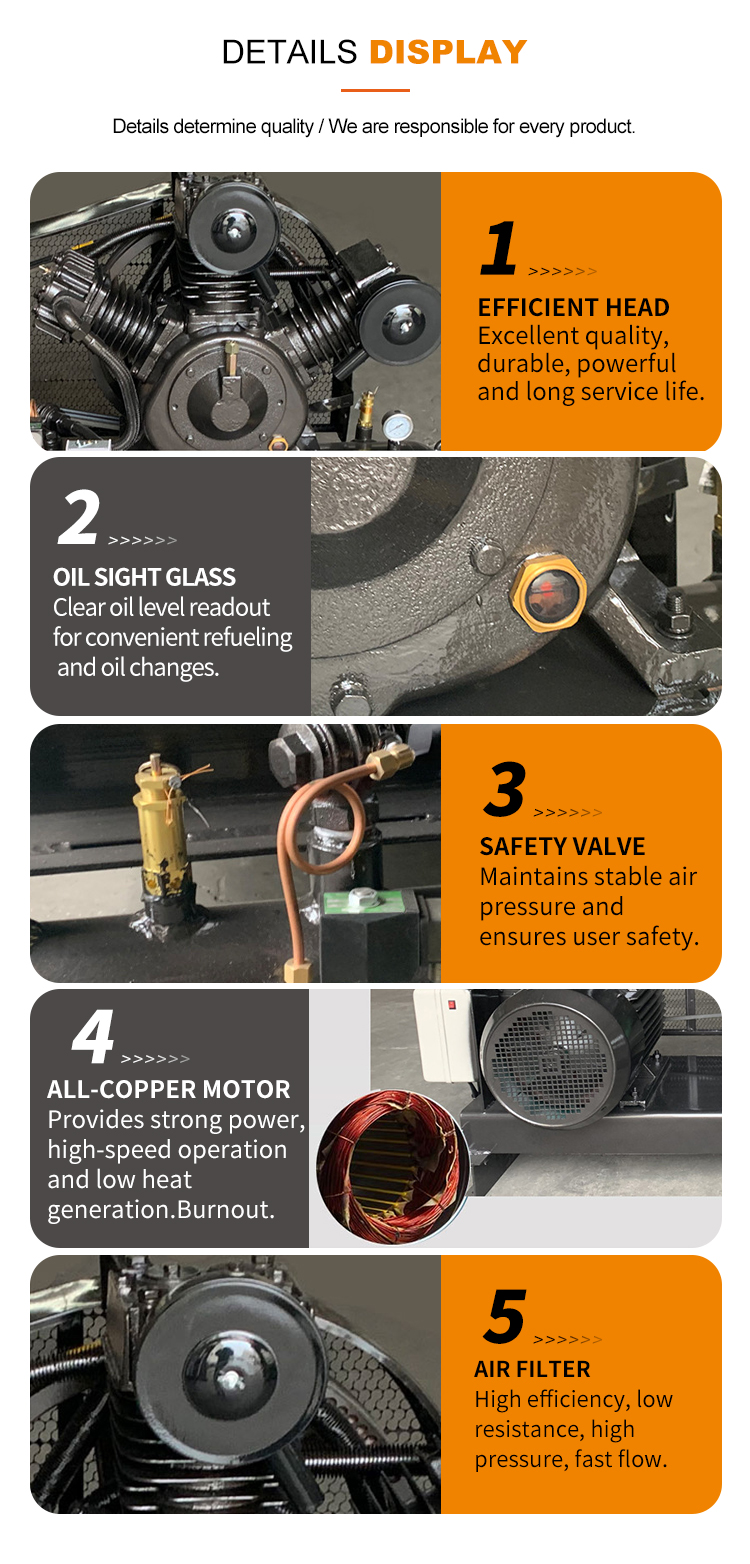 DETAILS DISPLAY

Details determine quality / We are responsible for every product.

1 >>>>>>
EFFICIENT HEAD
Excellent quality, durable, powerful and long service life.

2 >>>>>>
OIL SIGHT GLASS
Clear oil level readout for convenient refueling and oil changes.

3 >>>>>>
SAFETY VALVE
Maintains stable air pressure and ensures user safety.

4 >>>>>>
ALL-COPPER MOTOR
Provides strong power, high-speed operation and low heat generation.Burnout.

5 >>>>>>
AIR FILTER
High efficiency, low resistance, high pressure, fast flow.