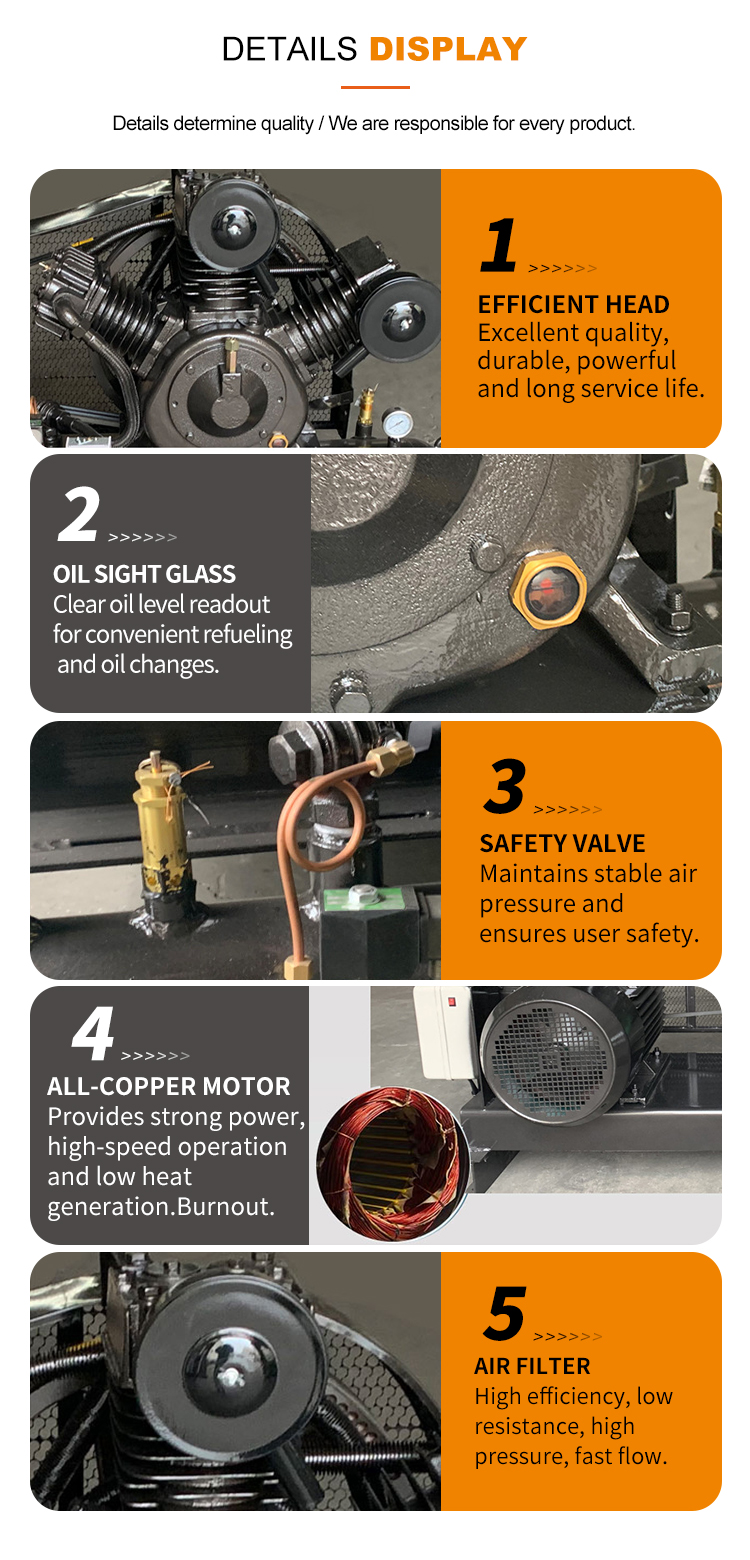 DETAILS DISPLAY

Details determine quality / We are responsible for every product.

1 >>>>>>

EFFICIENT HEAD
Excellent quality, durable, powerful and long service life.

2 >>>>>>

OIL SIGHT GLASS
Clear oil level readout for convenient refueling and oil changes.

3 >>>>>>

SAFETY VALVE
Maintains stable air pressure and ensures user safety.

4 >>>>>>

ALL-COPPER MOTOR
Provides strong power, high-speed operation and low heat generation.Burnout.

5 >>>>>>

AIR FILTER
High efficiency, low resistance, high pressure, fast flow.